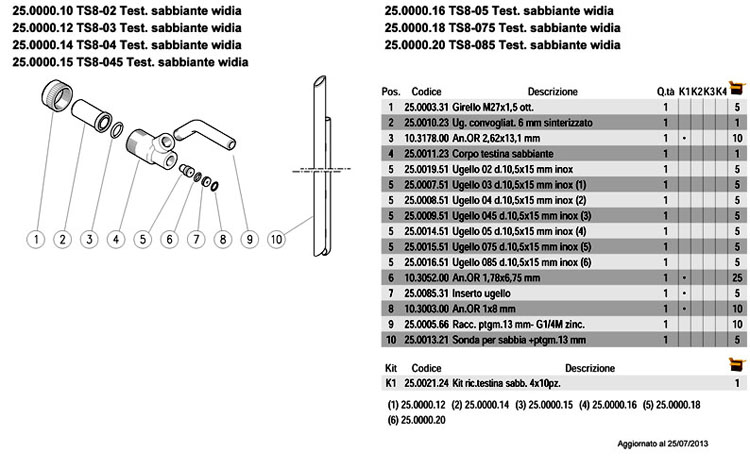 25.0000.10 TS8-02 Test. sabbiante widia
25.0000.12 TS8-03 Test. sabbiante widia
25.0000.14 TS8-04 Test. sabbiante widia
25.0000.15 TS8-045 Test. sabbiante widia

25.0000.16 TS8-05 Test. sabbiante widia
25.0000.18 TS8-075 Test. sabbiante widia
25.0000.20 TS8-085 Test. sabbiante widia

1 2 3 4 5 6 7 8 9 10

| Pos. | Codice | Descrizione | Q.tà | K1 | K2 | K3 | K4 | |
|---|---|---|---|---|---|---|---|---|
| 1 | 25.0003.31 | Girello M27x1,5 ott. | 1 | | | | | 5 |
| 2 | 25.0010.23 | Ug. convogliat. 6 mm sinterizzato | 1 | | | | | 1 |
| 3 | 10.3178.00 | An.OR 2,62x13,1 mm | 1 | • | | | | 10 |
| 4 | 25.0011.23 | Corpo testina sabbiante | 1 | | | | | 1 |
| 5 | 25.0019.51 | Ugello 02 d.10,5x15 mm inox | 1 | | | | | 5 |
| 5 | 25.0007.51 | Ugello 03 d.10,5x15 mm inox (1) | 1 | | | | | 5 |
| 5 | 25.0008.51 | Ugello 04 d.10,5x15 mm inox (2) | 1 | | | | | 5 |
| 5 | 25.0009.51 | Ugello 045 d.10,5x15 mm inox (3) | 1 | | | | | 5 |
| 5 | 25.0014.51 | Ugello 05 d.10,5x15 mm inox (4) | 1 | | | | | 5 |
| 5 | 25.0015.51 | Ugello 075 d.10,5x15 mm inox (5) | 1 | | | | | 5 |
| 5 | 25.0016.51 | Ugello 085 d.10,5x15 mm inox (6) | 1 | | | | | 5 |
| 6 | 10.3052.00 | An.OR 1,78x6,75 mm | 1 | • | | | | 25 |
| 7 | 25.0085.31 | Inserto ugello | 1 | • | | | | 5 |
| 8 | 10.3003.00 | An.OR 1x8 mm | 1 | • | | | | 10 |
| 9 | 25.0005.66 | Racc. ptgm.13 mm- G1/4M zinc. | 1 | | | | | 10 |
| 10 | 25.0013.21 | Sonda per sabbia +ptgm.13 mm | 1 | | | | | 5 |

| Kit | Codice | Descrizione | |
|---|---|---|---|
| K1 | 25.0021.24 | Kit ric.testina sabb. 4x10pz. | 1 |

(1) 25.0000.12 (2) 25.0000.14 (3) 25.0000.15 (4) 25.0000.16 (5) 25.0000.18 (6) 25.0000.20

Aggiornato al 25/07/2013